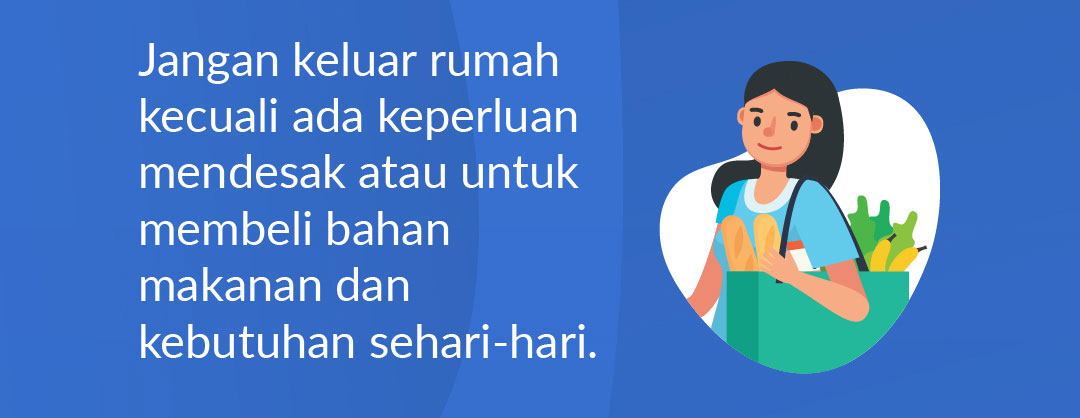 Jangan keluar rumah kecuali ada keperluan mendesak atau untuk membeli bahan makanan dan kebutuhan sehari-hari.