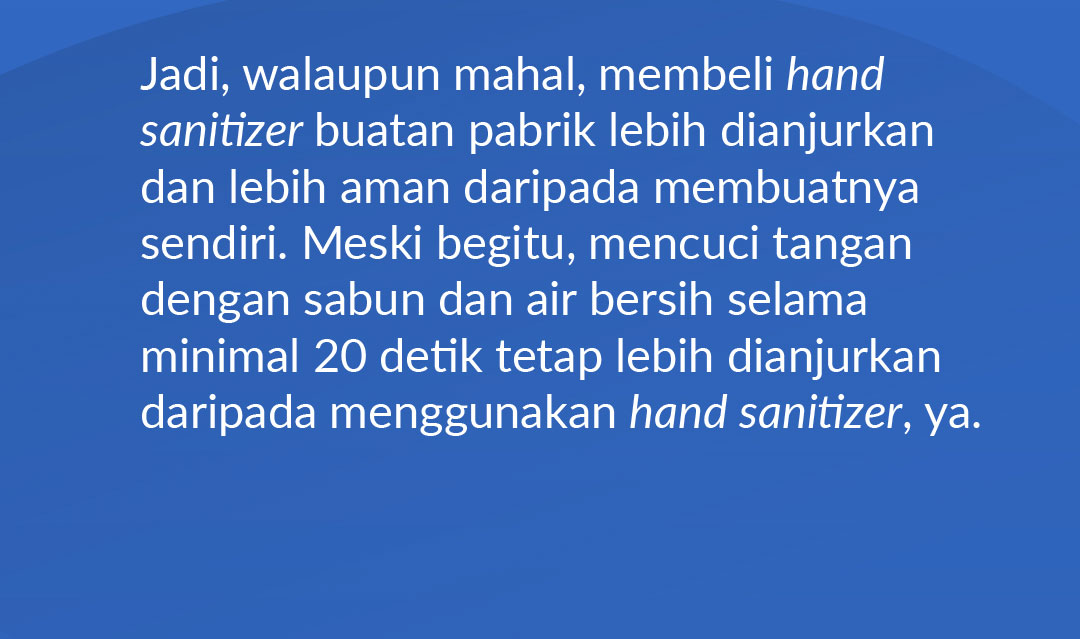 Jadi, walaupun mahal, membeli hand sanitizer buatan pabrik lebih dianjurkan dan lebih aman daripada membuatnya sendiri. Meski begitu, mencuci tangan dengan sabun dan air bersih selama minimal 20 detik tetap lebih dianjurkan daripada menggunakan hand sanitizer, ya.